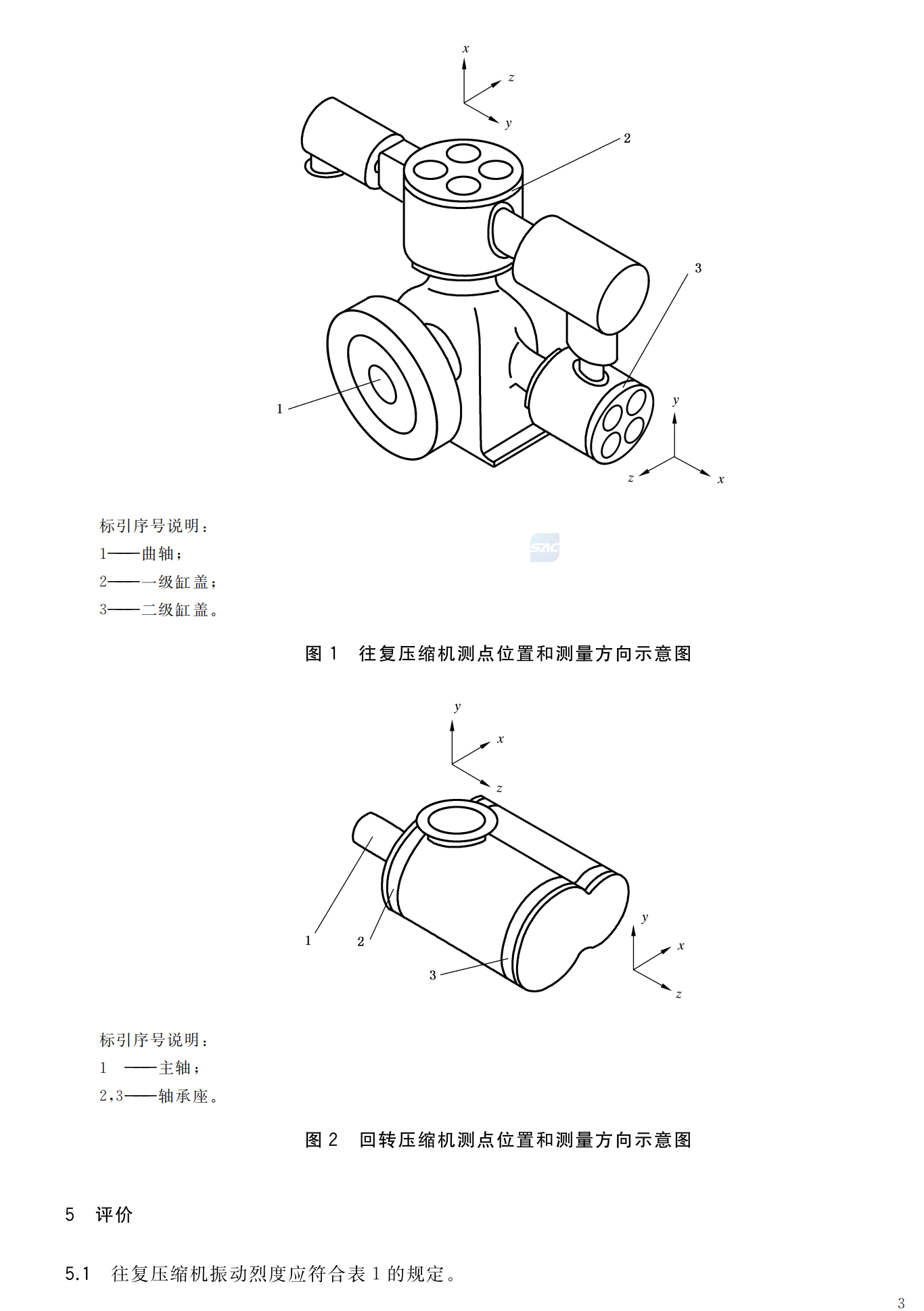 x
z
y
2
3
1
y
z
x

标引序号说明：
1——曲轴；
2——一级缸盖；
3——二级缸盖。

SAC

图 1 往复压缩机测点位置和测量方向示意图

y
x
z
1
2
3
y
x
z

标引序号说明：
1 ——主轴；
2,3——轴承座。

图 2 回转压缩机测点位置和测量方向示意图

5 评价

5.1 往复压缩机振动烈度应符合表 1 的规定。

3